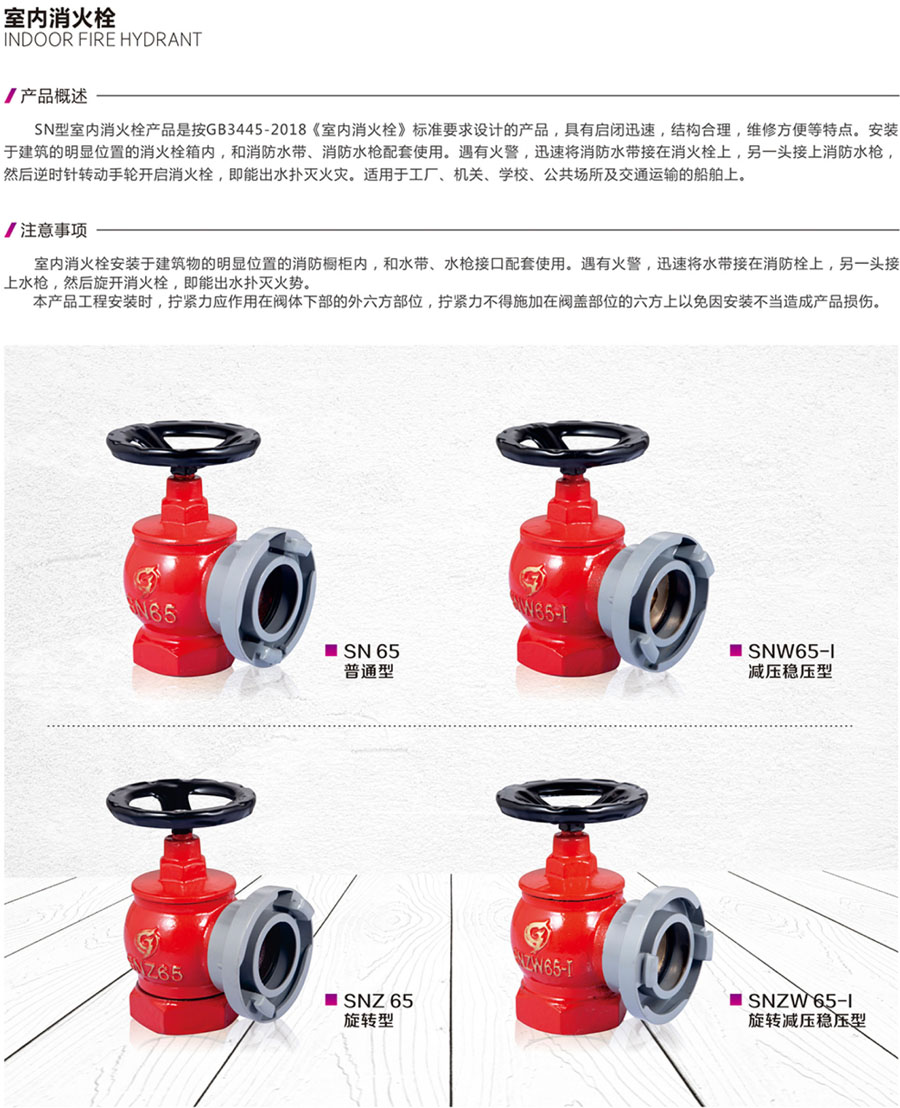 室内消火栓
INDOOR FIRE HYDRANT

产品概述

SN型室内消火栓产品是按GB3445-2018《室内消火栓》标准要求设计的产品，具有启闭迅速，结构合理，维修方便等特点。安装于建筑的明显位置的消火栓箱内，和消防水带、消防水枪配套使用。遇有火警，迅速将消防水带接在消火栓上，另一头接上消防水枪，然后逆时针转动手轮开启消火栓，即能出水扑灭火灾。适用于工厂、机关、学校、公共场所及交通运输的船舶上。

注意事项

室内消火栓安装于建筑物的明显位置的消防橱柜内，和水带、水枪接口配套使用。遇有火警，迅速将水带接在消防栓上，另一头接上水枪，然后旋开消火栓，即能出水扑灭火势。
本产品工程安装时，拧紧力应作用在阀体下部的外六方部位，拧紧力不得施加在阀盖部位的六方上以免因安装不当造成产品损伤。

SN65

SN 65
普通型

SNW65-I

SNW65-I
减压稳压型

SNZ65

SNZ 65
旋转型

SNZW65-I

SNZW 65-I
旋转减压稳压型